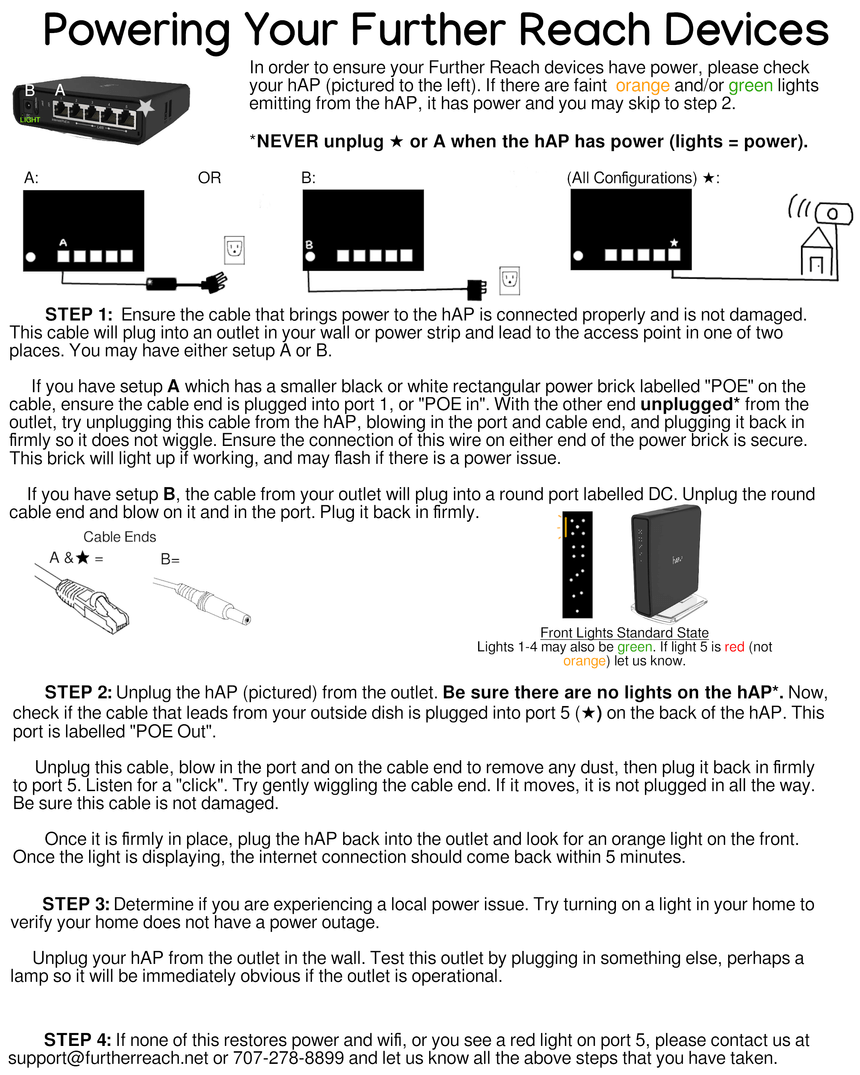 Powering Your Further Reach Devices

B A
LIGHT

In order to ensure your Further Reach devices have power, please check your hAP (pictured to the left). If there are faint orange and/or green lights emitting from the hAP, it has power and you may skip to step 2.

*NEVER unplug ★ or A when the hAP has power (lights = power).

A: OR B: (All Configurations) ★:

A

B

★

STEP 1: Ensure the cable that brings power to the hAP is connected properly and is not damaged. This cable will plug into an outlet in your wall or power strip and lead to the access point in one of two places. You may have either setup A or B.

If you have setup A which has a smaller black or white rectangular power brick labelled "POE" on the cable, ensure the cable end is plugged into port 1, or "POE in". With the other end unplugged* from the outlet, try unplugging this cable from the hAP, blowing in the port and cable end, and plugging it back in firmly so it does not wiggle. Ensure the connection of this wire on either end of the power brick is secure. This brick will light up if working, and may flash if there is a power issue.

If you have setup B, the cable from your outlet will plug into a round port labelled DC. Unplug the round cable end and blow on it and in the port. Plug it back in firmly.

Cable Ends
A &★ = B=

Front Lights Standard State
Lights 1-4 may also be green. If light 5 is red (not orange) let us know.

STEP 2: Unplug the hAP (pictured) from the outlet. Be sure there are no lights on the hAP*. Now, check if the cable that leads from your outside dish is plugged into port 5 (★) on the back of the hAP. This port is labelled "POE Out".

Unplug this cable, blow in the port and on the cable end to remove any dust, then plug it back in firmly to port 5. Listen for a "click". Try gently wiggling the cable end. If it moves, it is not plugged in all the way. Be sure this cable is not damaged.

Once it is firmly in place, plug the hAP back into the outlet and look for an orange light on the front. Once the light is displaying, the internet connection should come back within 5 minutes.

STEP 3: Determine if you are experiencing a local power issue. Try turning on a light in your home to verify your home does not have a power outage.

Unplug your hAP from the outlet in the wall. Test this outlet by plugging in something else, perhaps a lamp so it will be immediately obvious if the outlet is operational.

STEP 4: If none of this restores power and wifi, or you see a red light on port 5, please contact us at support@furtherreach.net or 707-278-8899 and let us know all the above steps that you have taken.